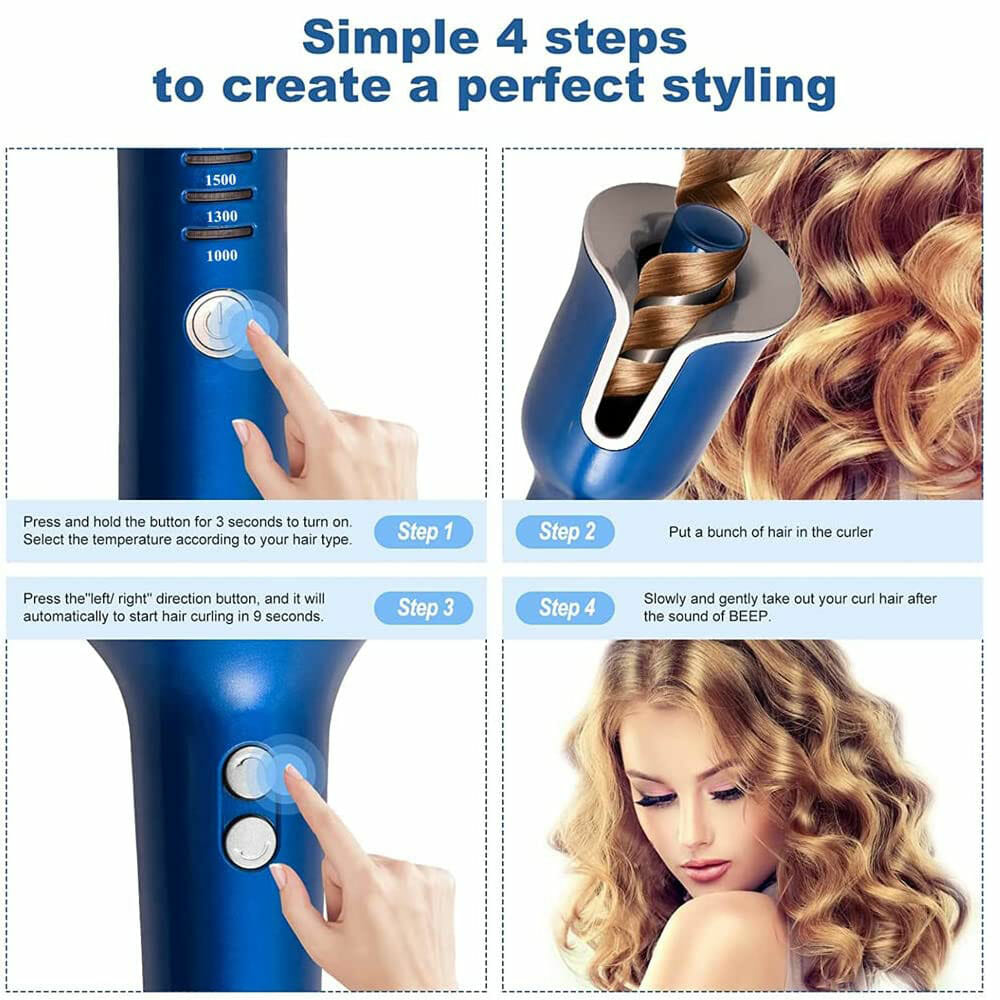 Simple 4 steps
to create a perfect styling

1500
1300
1000

Press and hold the button for 3 seconds to turn on. Select the temperature according to your hair type.

Step 1

Step 2

Put a bunch of hair in the curler

Press the"left/ right" direction button, and it will automatically to start hair curling in 9 seconds.

Step 3

Step 4

Slowly and gently take out your curl hair after the sound of BEEP.